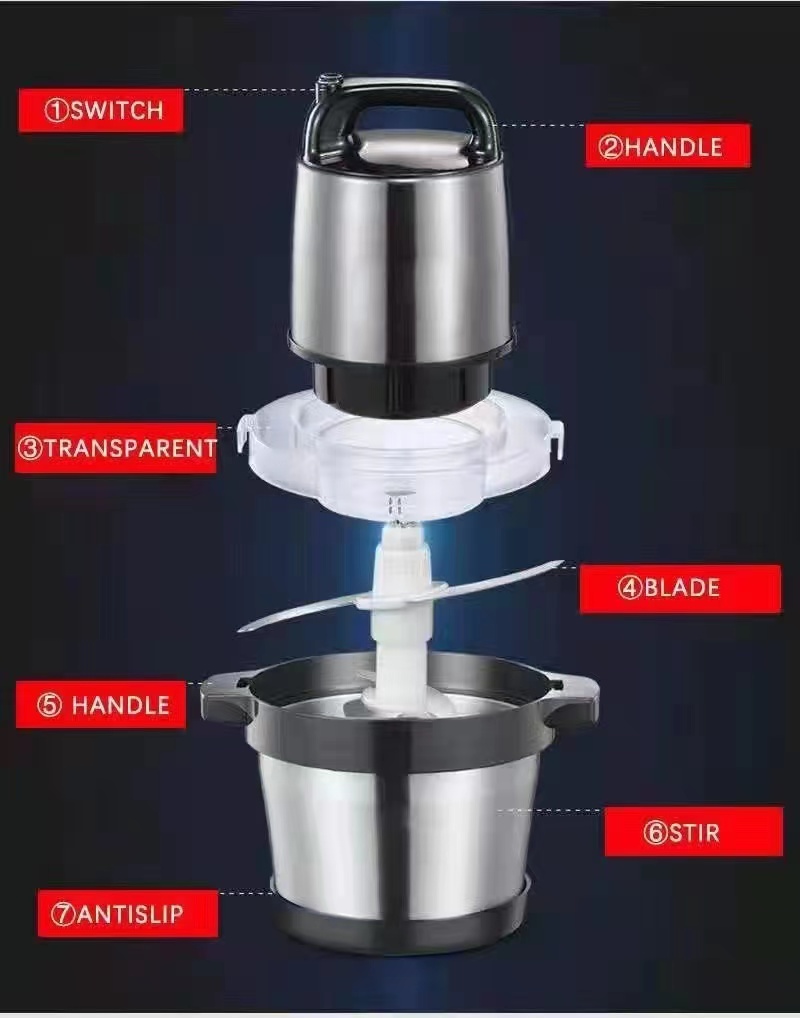 ①SWITCH

②HANDLE

③TRANSPARENT

④BLADE

⑤ HANDLE

⑥STIR

⑦ANTISLIP